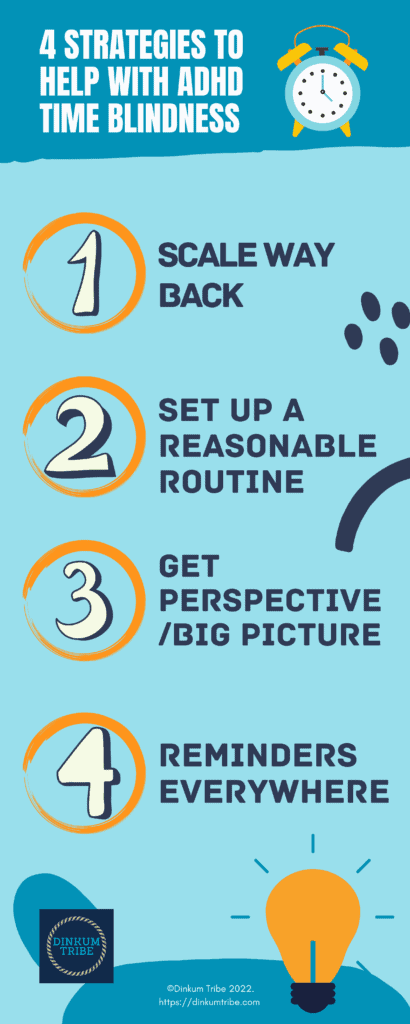 4 STRATEGIES TO HELP WITH ADHD TIME BLINDNESS

1 SCALE WAY BACK

2 SET UP A REASONABLE ROUTINE

3 GET PERSPECTIVE /BIG PICTURE

4 REMINDERS EVERYWHERE

DINKUM TRIBE

©Dinkum Tribe 2022.
https://dinkumtribe.com